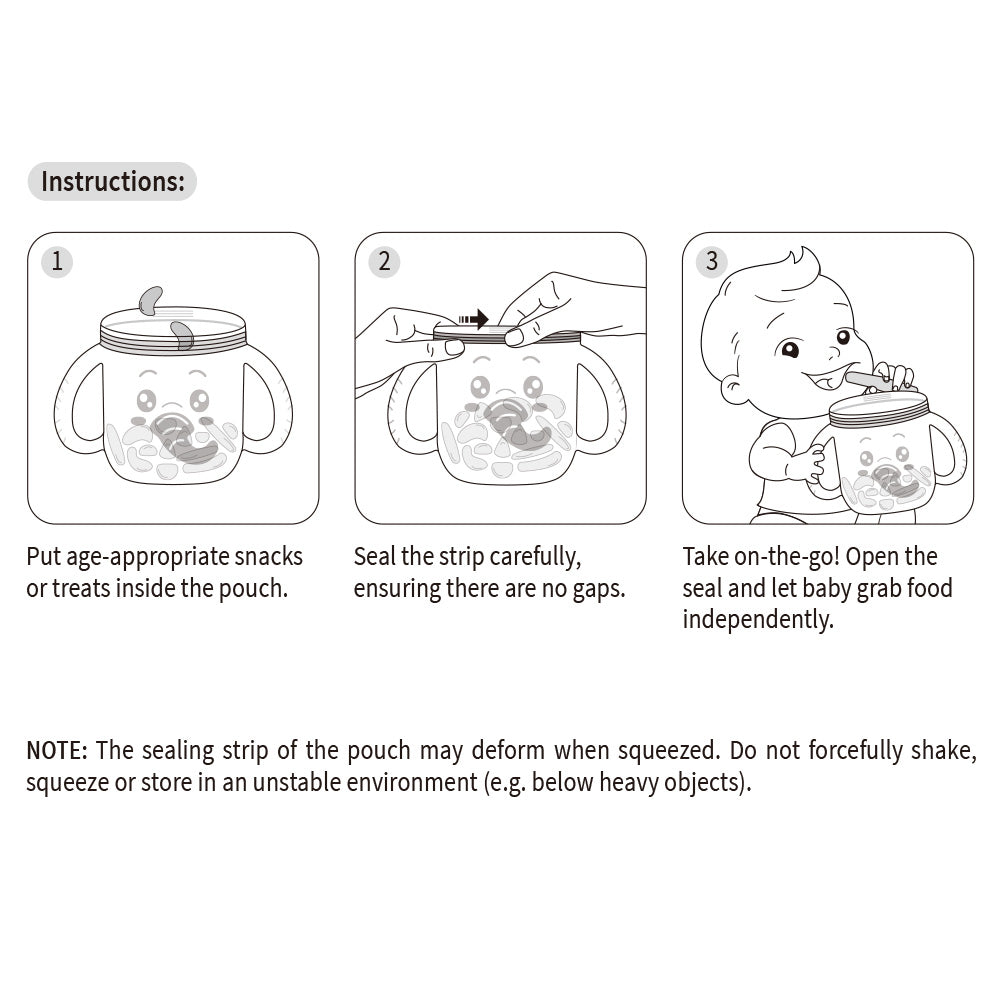 Instructions:

1

Put age-appropriate snacks or treats inside the pouch.

2

Seal the strip carefully, ensuring there are no gaps.

3

Take on-the-go! Open the seal and let baby grab food independently.

NOTE: The sealing strip of the pouch may deform when squeezed. Do not forcefully shake, squeeze or store in an unstable environment (e.g. below heavy objects).